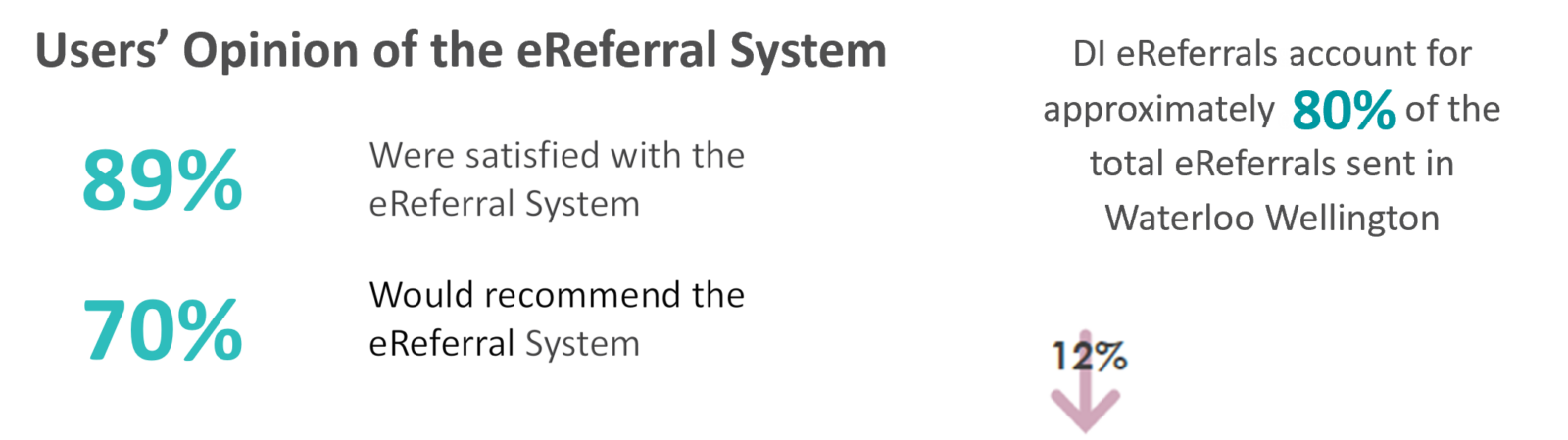 Users' Opinion of the eReferral System

89%

Were satisfied with the eReferral System

70%

Would recommend the eReferral System

DI eReferrals account for approximately 80% of the total eReferrals sent in Waterloo Wellington

12%